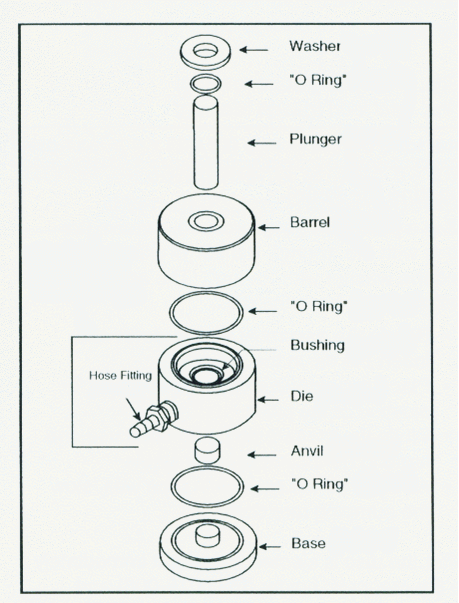 Washer
"O Ring"
Plunger
Barrel
"O Ring"
Bushing
Hose Fitting
Die
Anvil
"O Ring"
Base